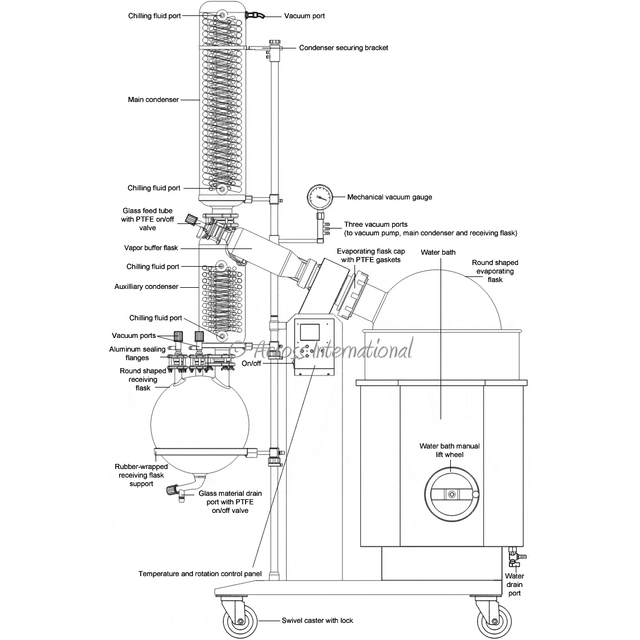 Chilling fluid port
Vacuum port
Condenser securing bracket
Main condenser
Chilling fluid port
Mechanical vacuum gauge
Glass feed tube with PTFE on/off valve
Three vacuum ports (to vacuum pump, main condenser and receiving flask)
Vapor buffer flask
Evaporating flask cap with PTFE gaskets
Water bath
Round shaped evaporating flask
Chilling fluid port
Auxilliary condenser
Chilling fluid port
Vacuum ports
Aluminum sealing flanges
© Across International
On/off
Round shaped receiving flask
Water bath manual lift wheel
Rubber-wrapped receiving flask support
Glass material drain port with PTFE on/off valve
Temperature and rotation control panel
Water drain port
Swivel caster with lock